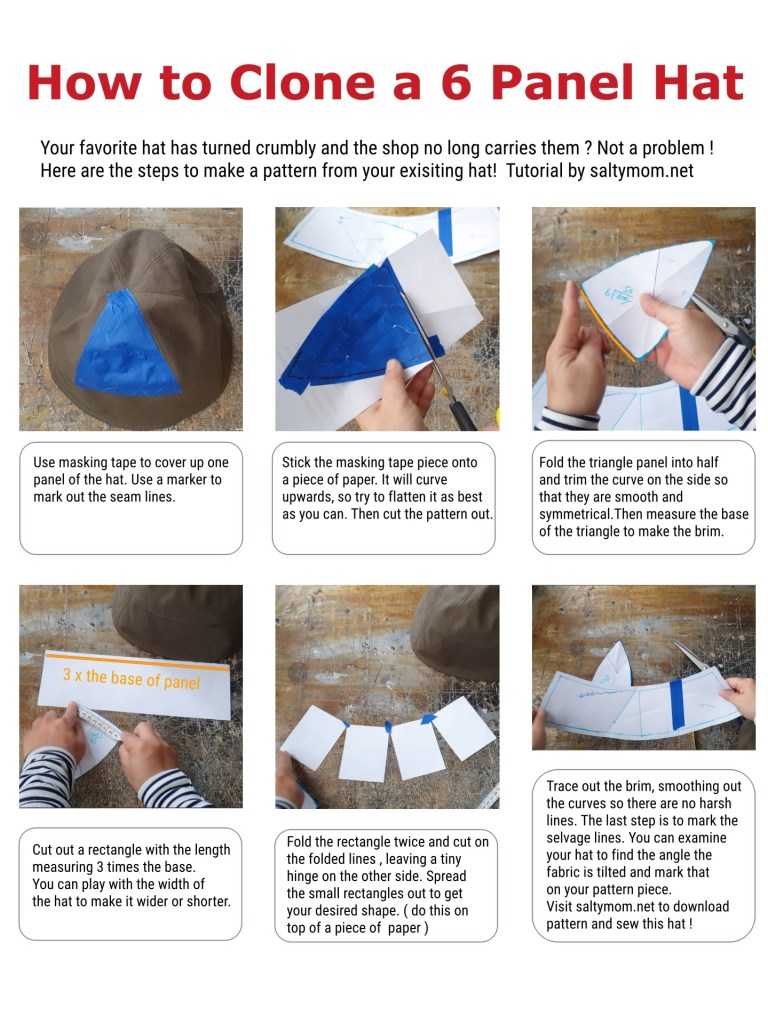 How to Clone a 6 Panel Hat

Your favorite hat has turned crumbly and the shop no long carries them ? Not a problem ! Here are the steps to make a pattern from your exisiting hat! Tutorial by saltymom.net

Use masking tape to cover up one panel of the hat. Use a marker to mark out the seam lines.

Stick the masking tape piece onto a piece of paper. It will curve upwards, so try to flatten it as best as you can. Then cut the pattern out.

Fold the triangle panel into half and trim the curve on the side so that they are smooth and symmetrical.Then measure the base of the triangle to make the brim.

3 x the base of panel

Cut out a rectangle with the length measuring 3 times the base. You can play with the width of the hat to make it wider or shorter.

Fold the rectangle twice and cut on the folded lines , leaving a tiny hinge on the other side. Spread the small rectangles out to get your desired shape. ( do this on top of a piece of paper )

Trace out the brim, smoothing out the curves so there are no harsh lines. The last step is to mark the selvage lines. You can examine your hat to find the angle the fabric is tilted and mark that on your pattern piece. Visit saltymom.net to download pattern and sew this hat !