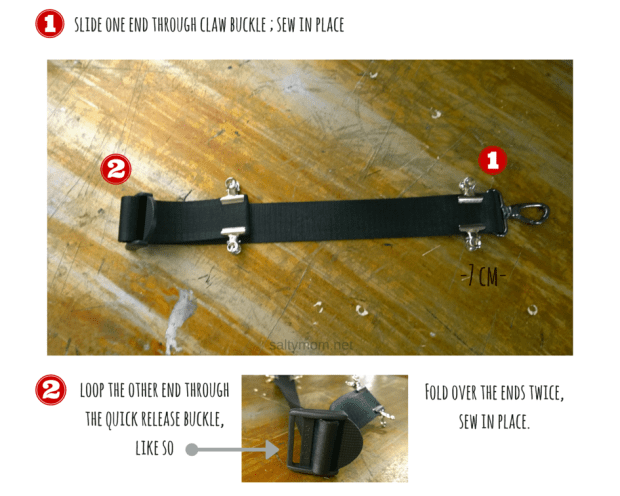 1 SLIDE ONE END THROUGH CLAW BUCKLE ; SEW IN PLACE

2

1

-7 CM-

saltymom.net

2 LOOP THE OTHER END THROUGH THE QUICK RELEASE BUCKLE, LIKE SO

FOLD OVER THE ENDS TWICE, SEW IN PLACE.